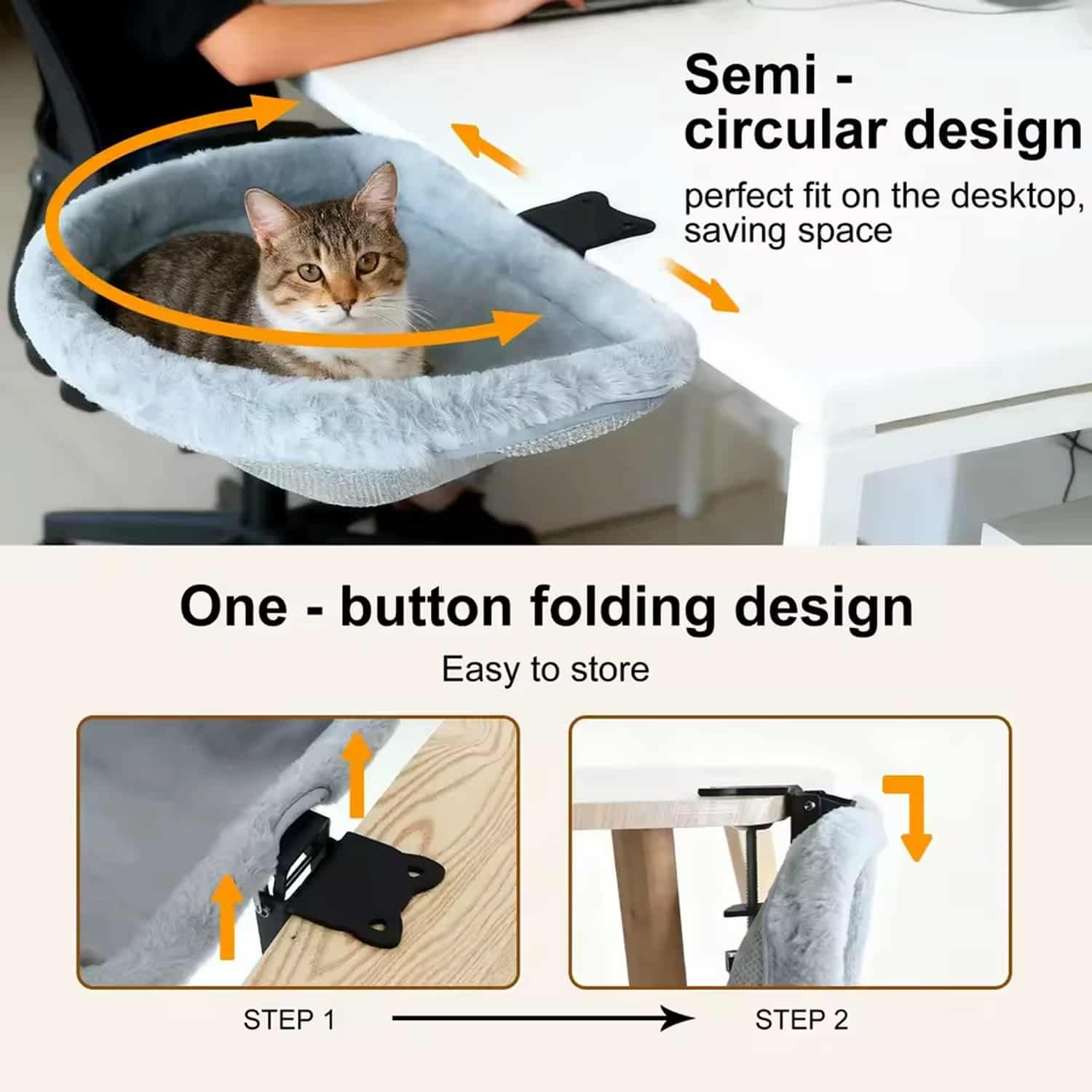 Semi - circular design

perfect fit on the desktop, saving space

One - button folding design

Easy to store

STEP 1

STEP 2