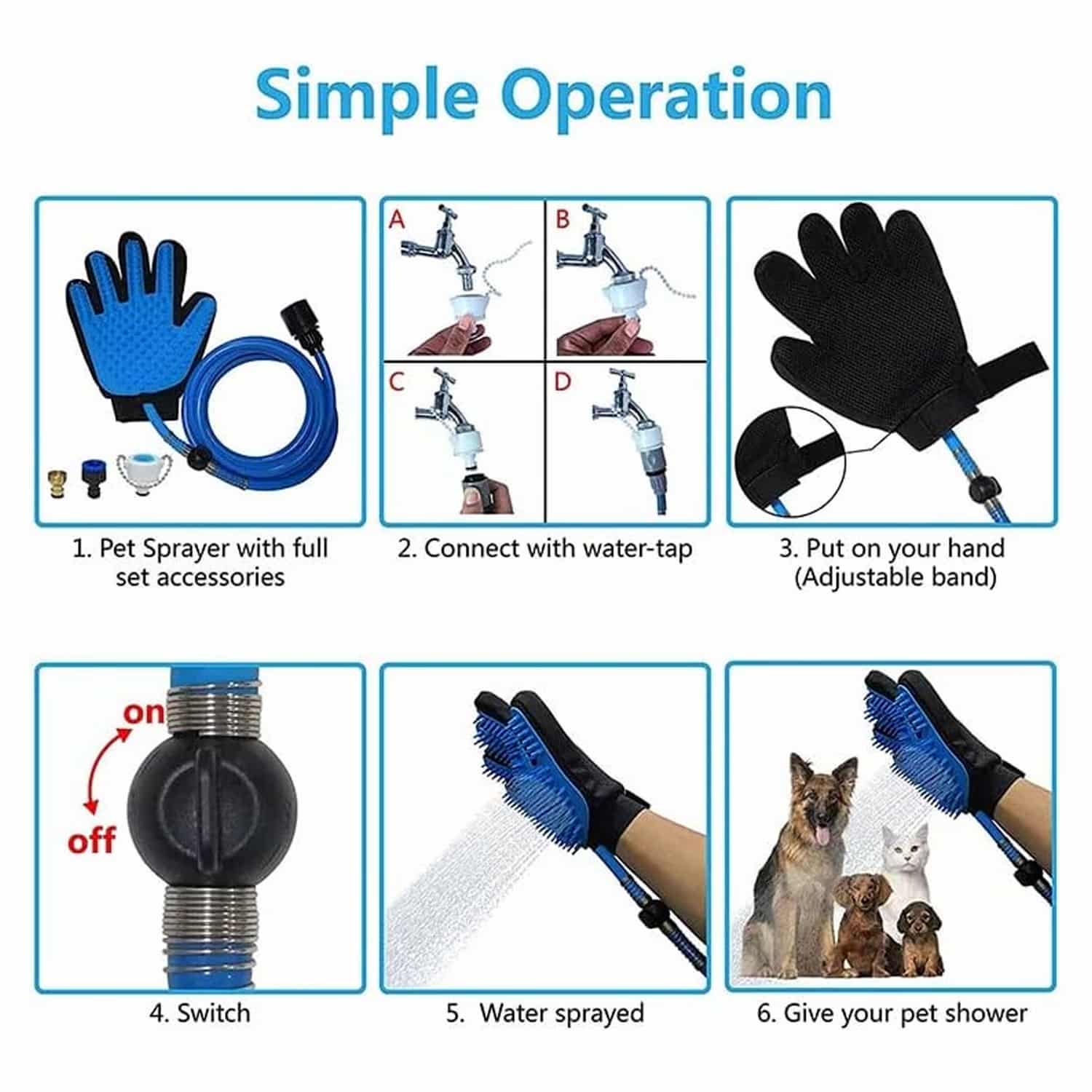 Simple Operation

A

B

C

D

1. Pet Sprayer with full set accessories

2. Connect with water-tap

3. Put on your hand (Adjustable band)

on

off

4. Switch

5. Water sprayed

6. Give your pet shower