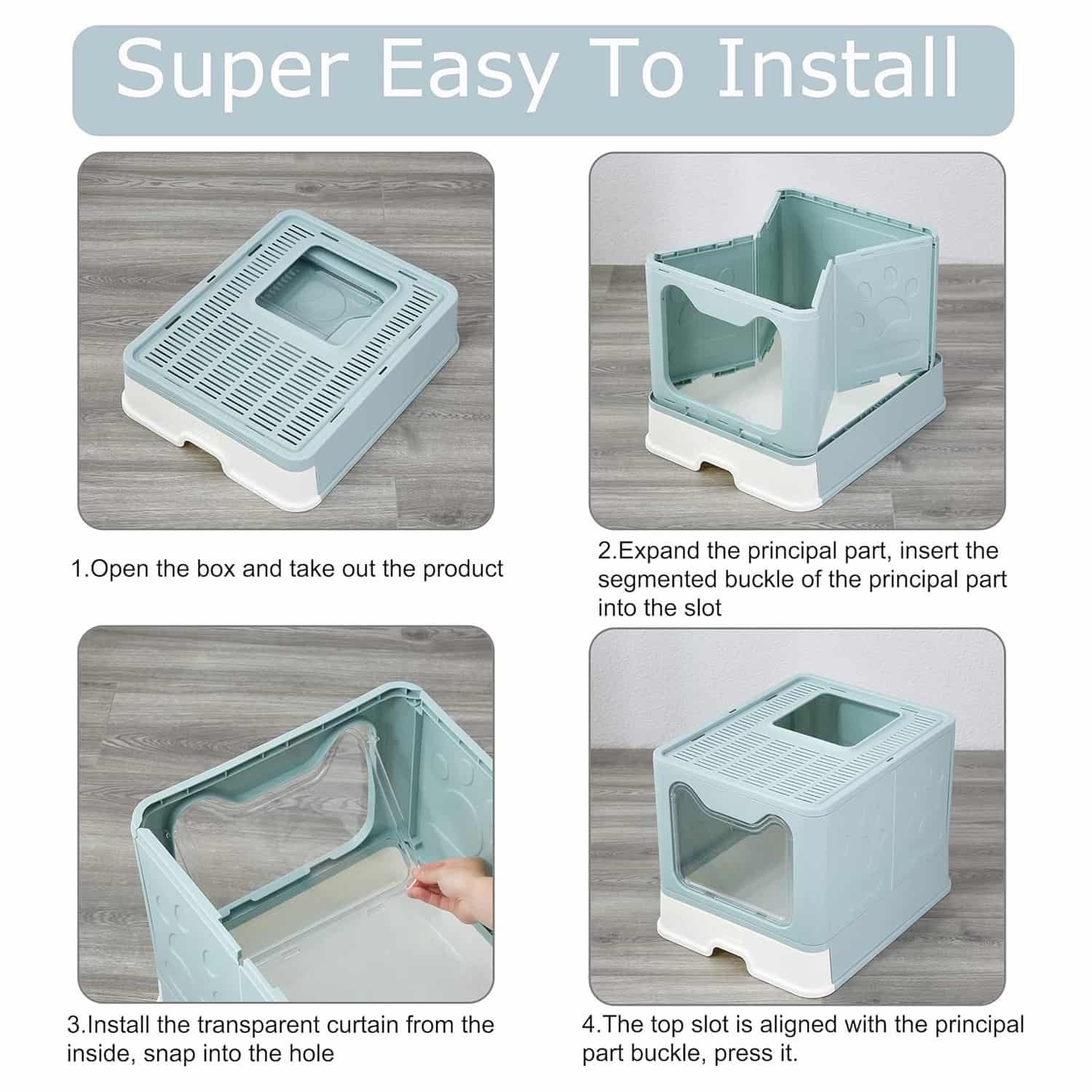 Super Easy To Install

1.Open the box and take out the product

2.Expand the principal part, insert the segmented buckle of the principal part into the slot

3.Install the transparent curtain from the inside, snap into the hole

4.The top slot is aligned with the principal part buckle, press it.