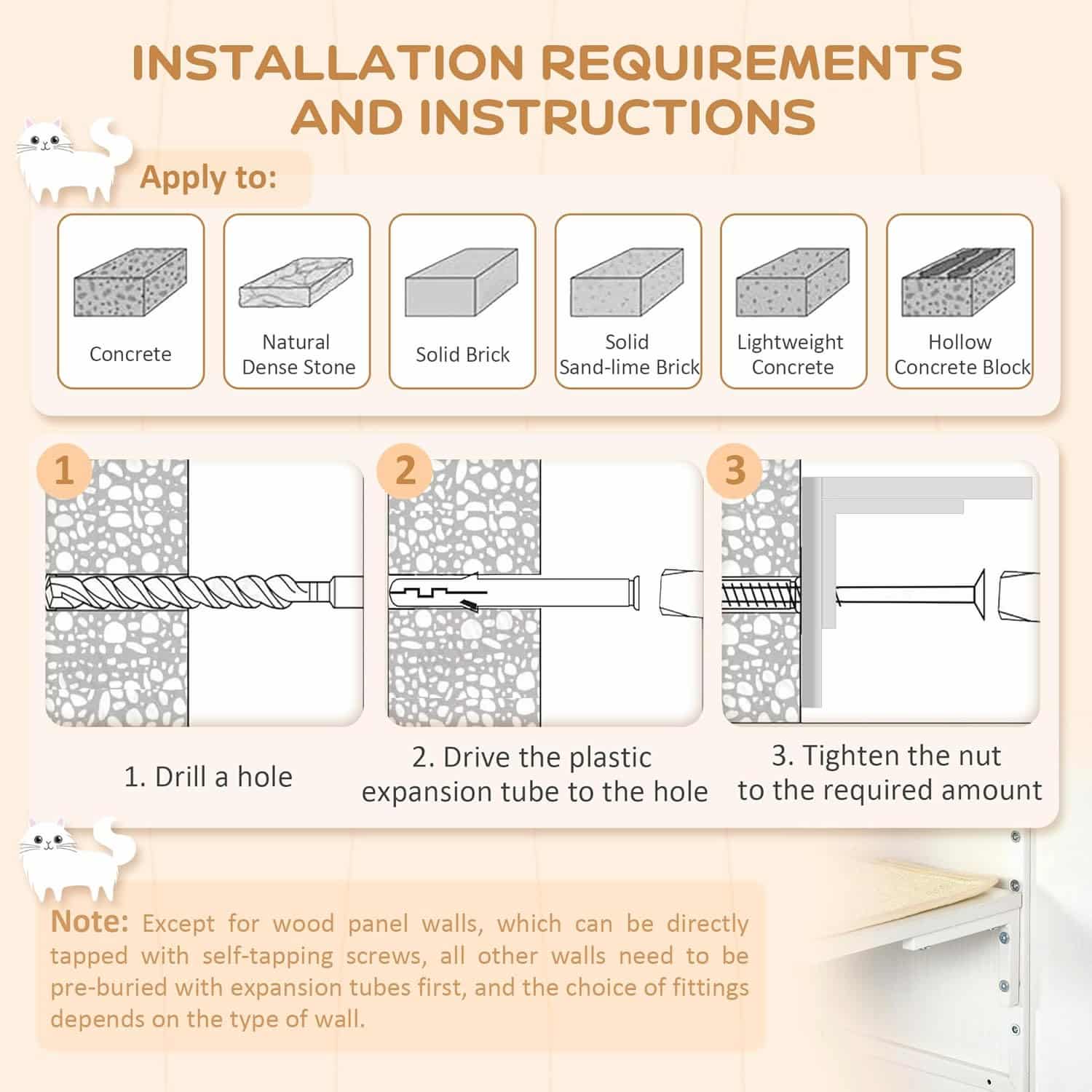 INSTALLATION REQUIREMENTS AND INSTRUCTIONS

Apply to:

Concrete

Natural Dense Stone

Solid Brick

Solid Sand-lime Brick

Lightweight Concrete

Hollow Concrete Block

1

2

3

1. Drill a hole

2. Drive the plastic expansion tube to the hole

3. Tighten the nut to the required amount

Note: Except for wood panel walls, which can be directly tapped with self-tapping screws, all other walls need to be pre-buried with expansion tubes first, and the choice of fittings depends on the type of wall.