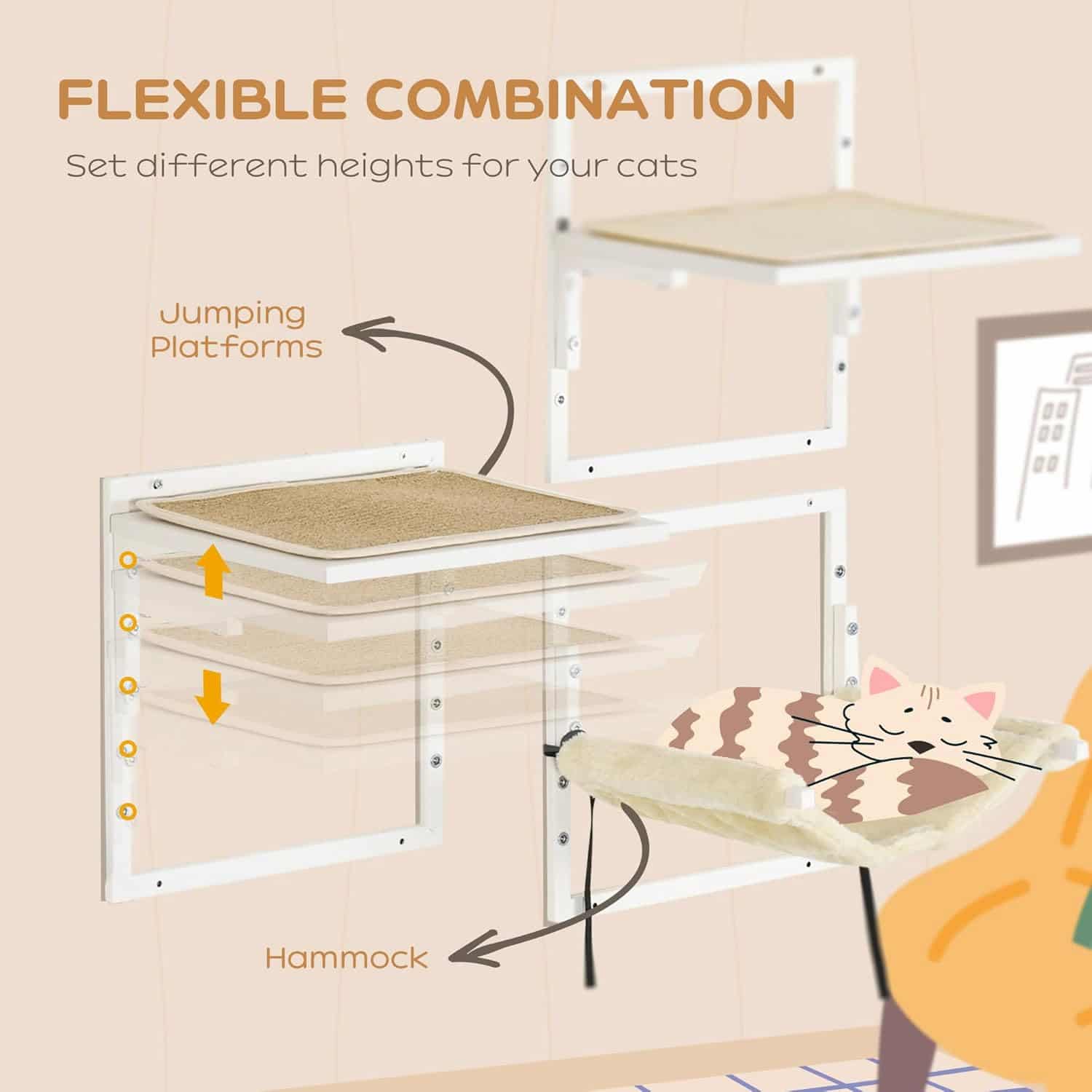 FLEXIBLE COMBINATION

Set different heights for your cats

Jumping Platforms

Hammock