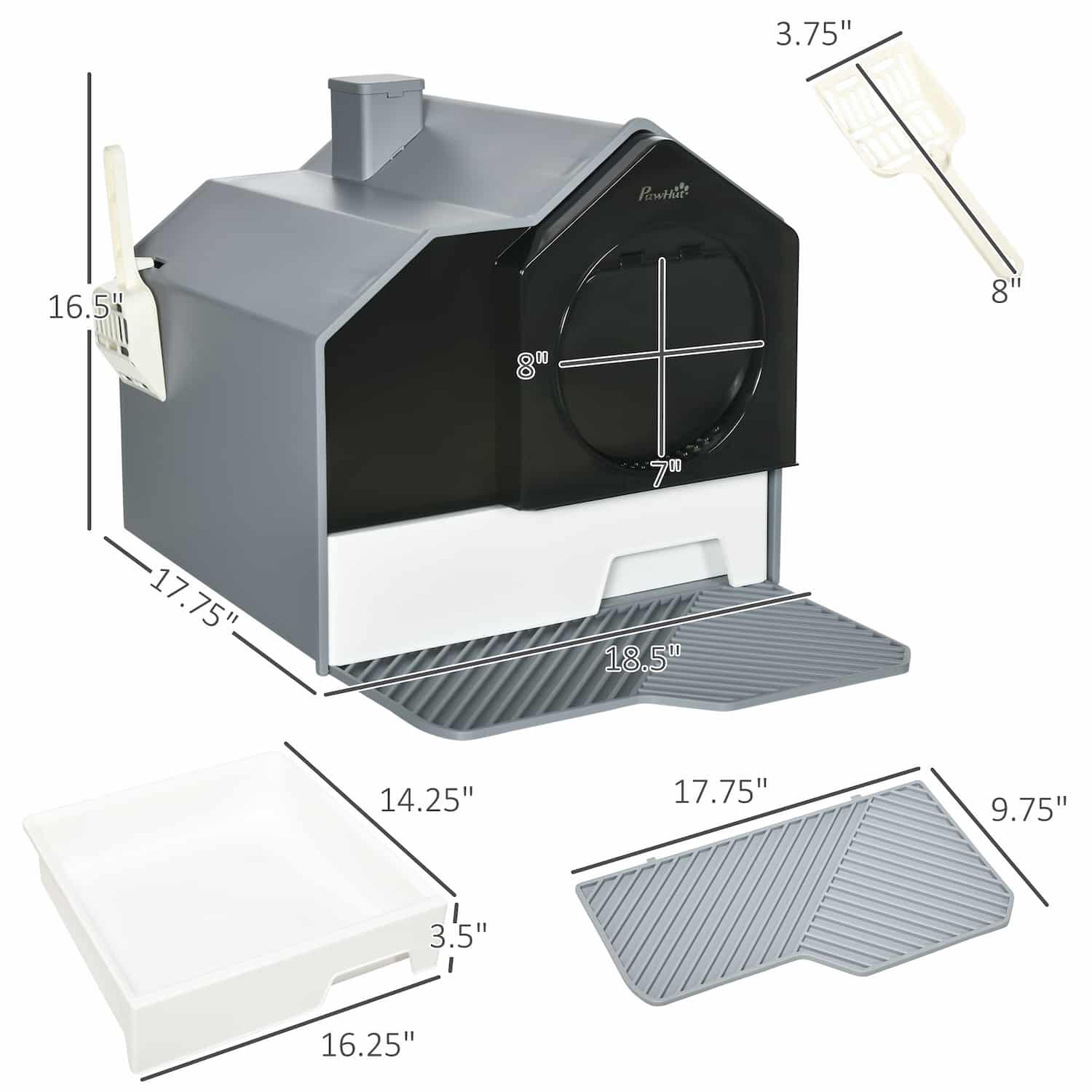 3.75"

8"

16.5"

PawHut

8"

7"

17.75"

18.5"

14.25"

3.5"

16.25"

17.75"

9.75"