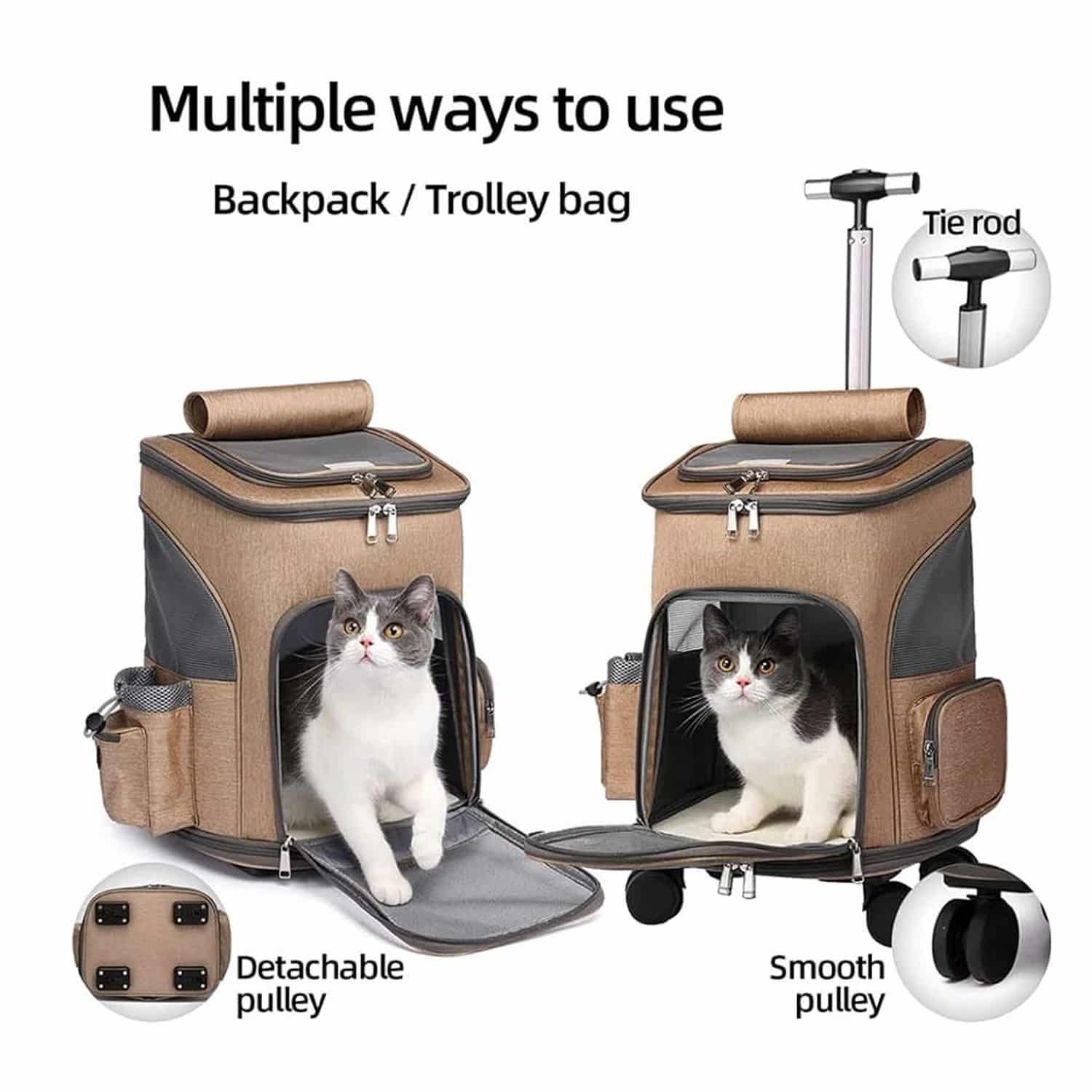 Multiple ways to use

Backpack / Trolley bag

Tie rod

Detachable pulley

Smooth pulley