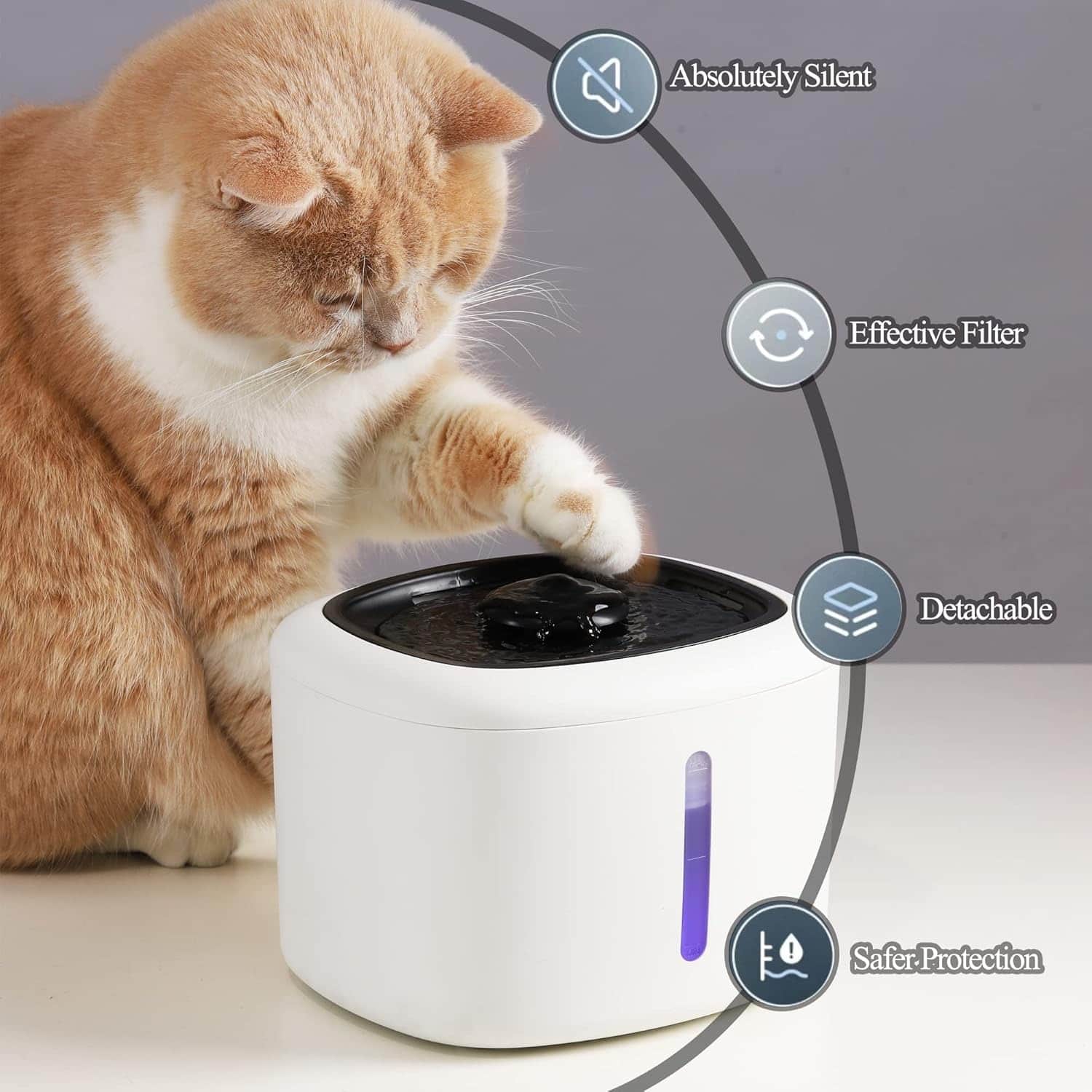 Absolutely Silent

Effective Filter

Detachable

Safer Protection