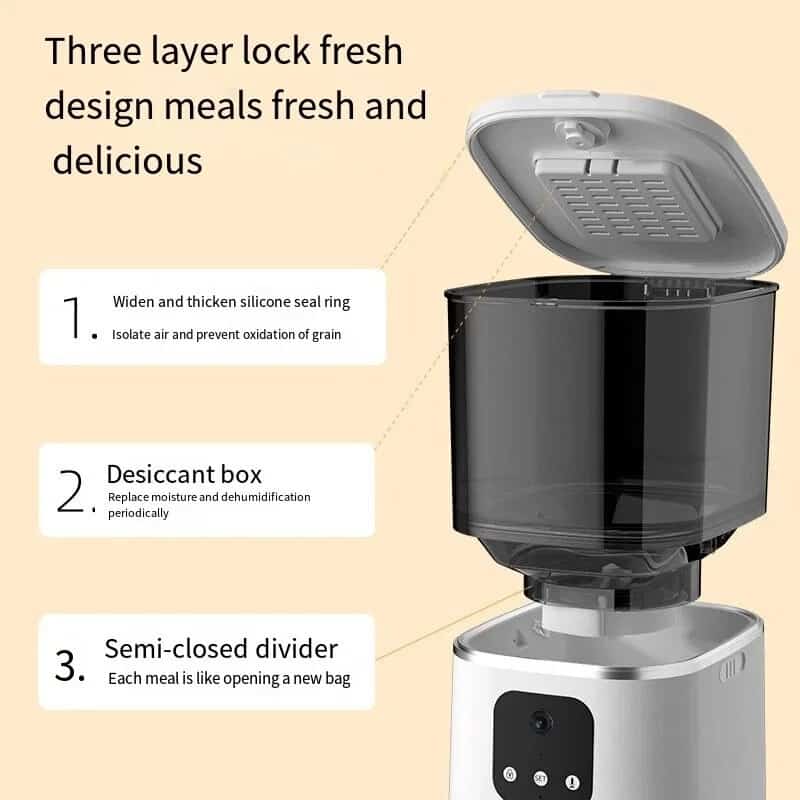 Three layer lock fresh design meals fresh and delicious

1. Widen and thicken silicone seal ring
Isolate air and prevent oxidation of grain

2. Desiccant box
Replace moisture and dehumidification periodically

3. Semi-closed divider
Each meal is like opening a new bag

SET